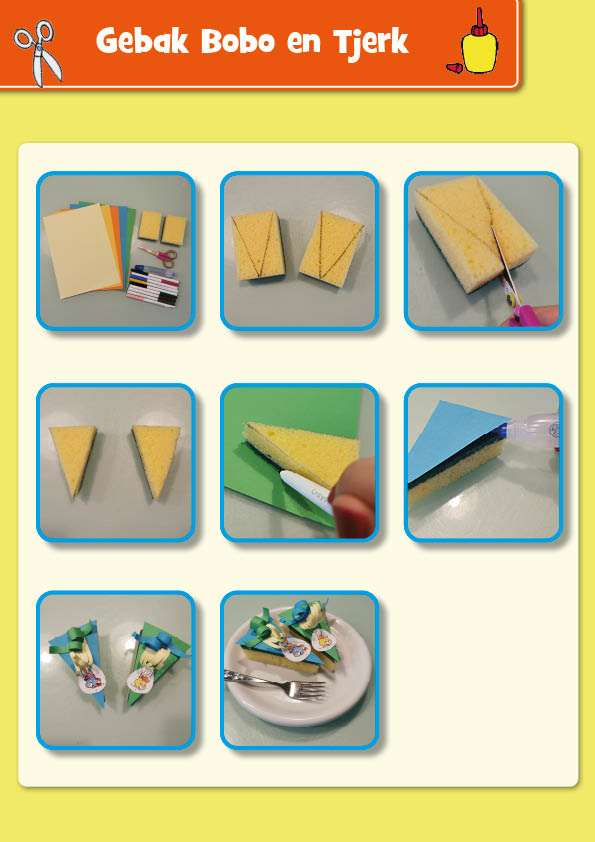 Gebak Bobo en Tjerk